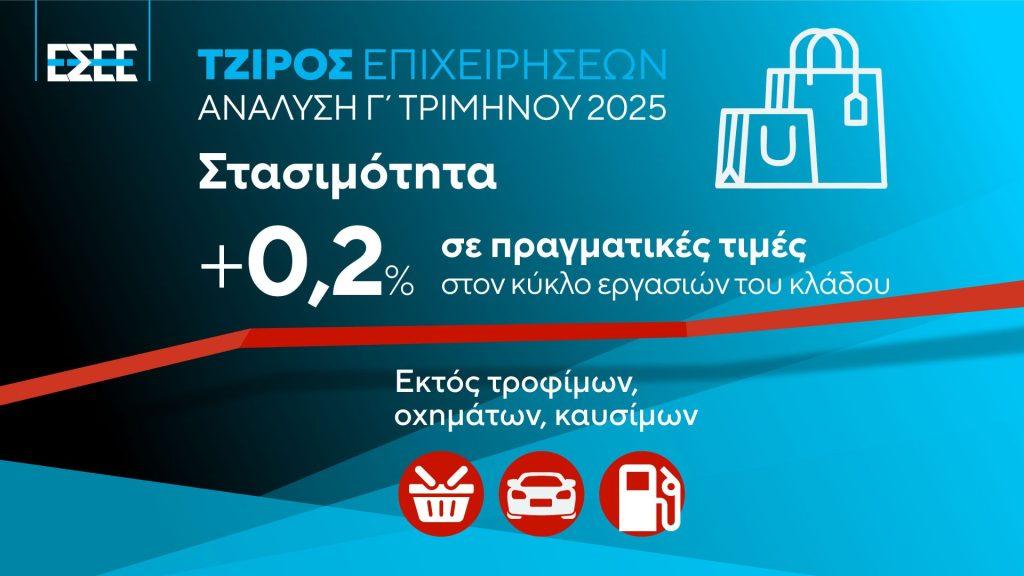 ΕΣΕΕ

ΤΖΙΡΟΣ ΕΠΙΧΕΙΡΗΣΕΩΝ
ΑΝΑΛΥΣΗ Γ΄ ΤΡΙΜΗΝΟΥ 2025

Στασιμότητα

+0,2% σε πραγματικές τιμές στον κύκλο εργασιών του κλάδου

Εκτός τροφίμων, οχημάτων, καυσίμων